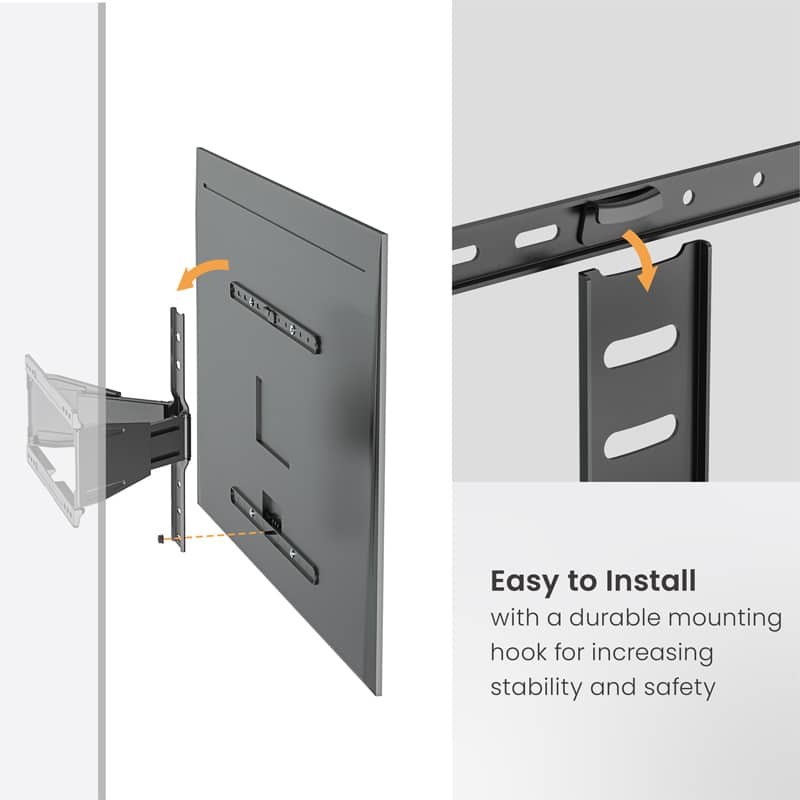 Easy to Install

with a durable mounting hook for increasing stability and safety